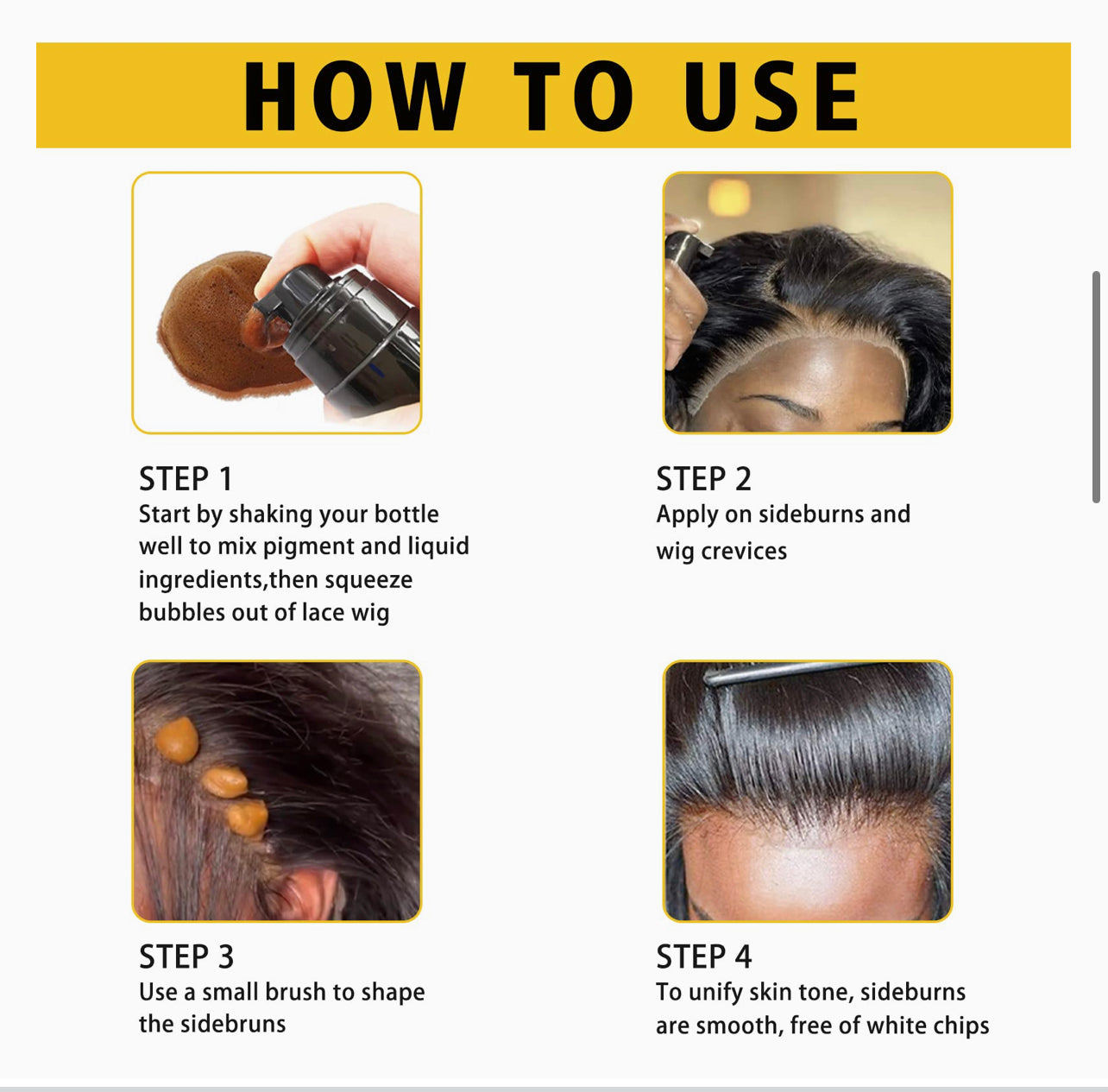 HOW TO USE

STEP 1
Start by shaking your bottle well to mix pigment and liquid ingredients,then squeeze bubbles out of lace wig

STEP 2
Apply on sideburns and wig crevices

STEP 3
Use a small brush to shape the sidebruns

STEP 4
To unify skin tone, sideburns are smooth, free of white chips